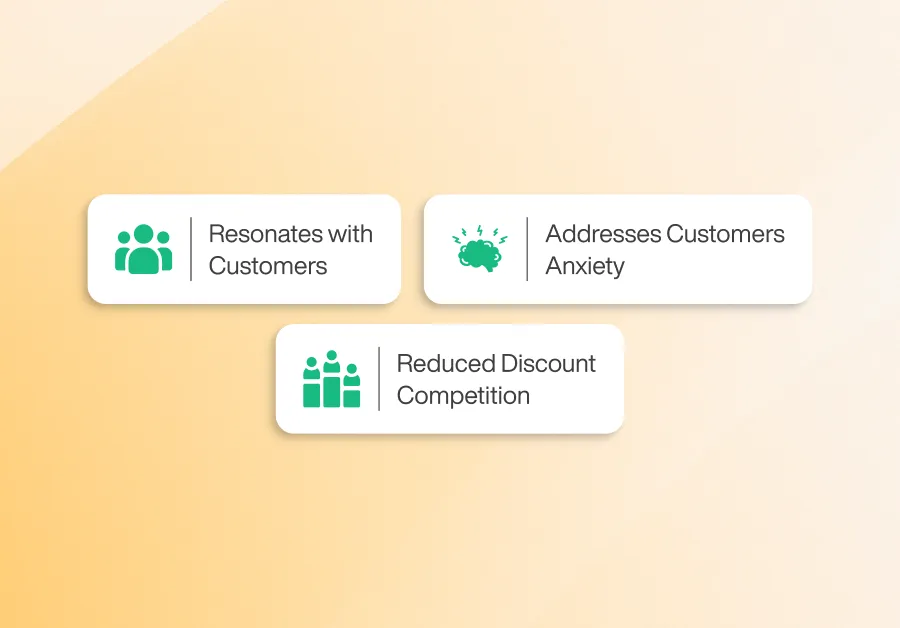 Resonates with Customers

Addresses Customers Anxiety

Reduced Discount Competition